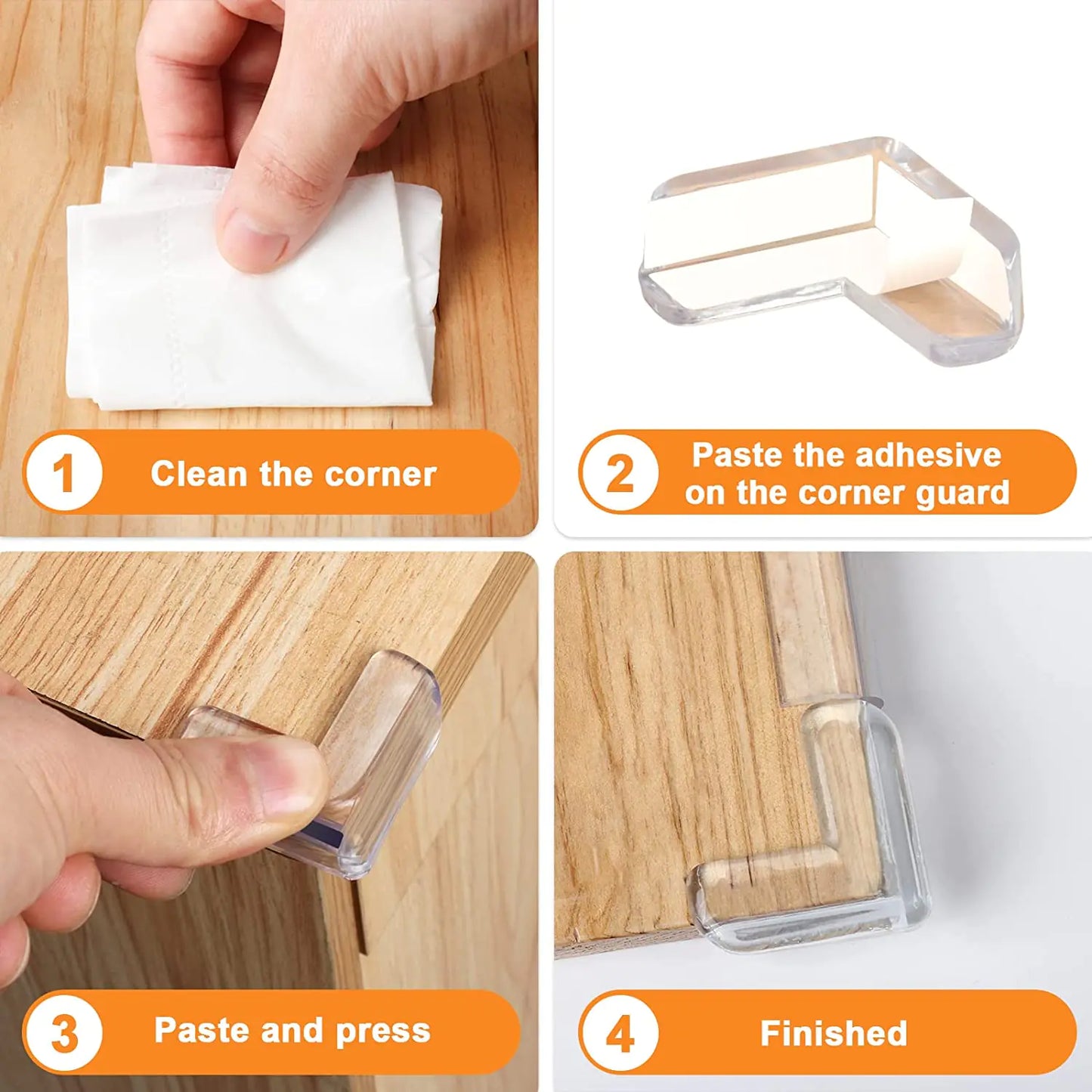 1 Clean the corner

2 Paste the adhesive on the corner guard

3 Paste and press

4 Finished